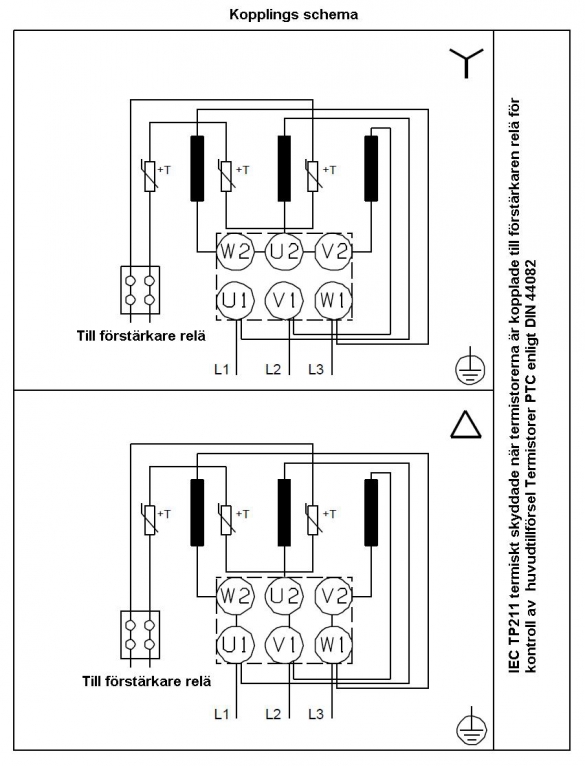 Kopplings schema

+T
+T
+T
W2
U2
V2
U1
V1
W1
Till förstärkare relä
L1
L2
L3

+T
+T
+T
W2
U2
V2
U1
V1
W1
Till förstärkare relä
L1
L2
L3

IEC TP211 termiskt skyddade när termistorerna är kopplade till förstärkaren relä för kontroll av huvudtillförsel Termistorer PTC enligt DIN 44082