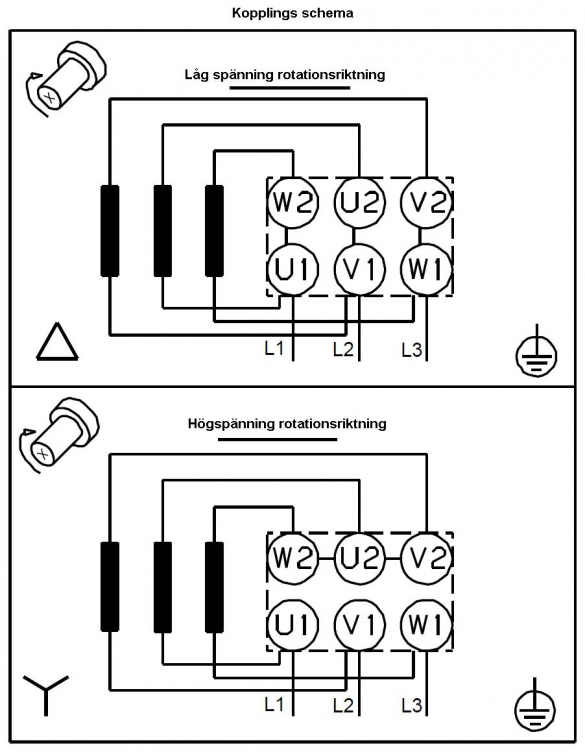 Kopplings schema

Låg spänning rotationsriktning

W2 U2 V2
U1 V1 W1
L1 L2 L3

Högspänning rotationsriktning

W2 U2 V2
U1 V1 W1
L1 L2 L3